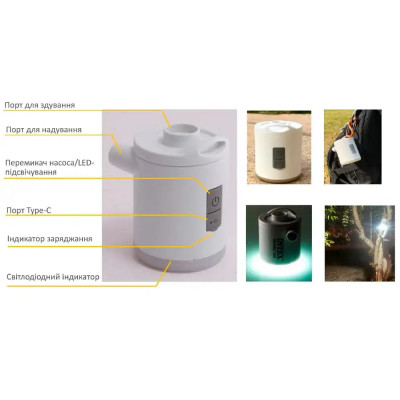 Порт для здування

Порт для надування

Перемикач насоса/LED-підсвічування

Порт Type-C

Індикатор заряджання

Світлодіодний індикатор

INTEX